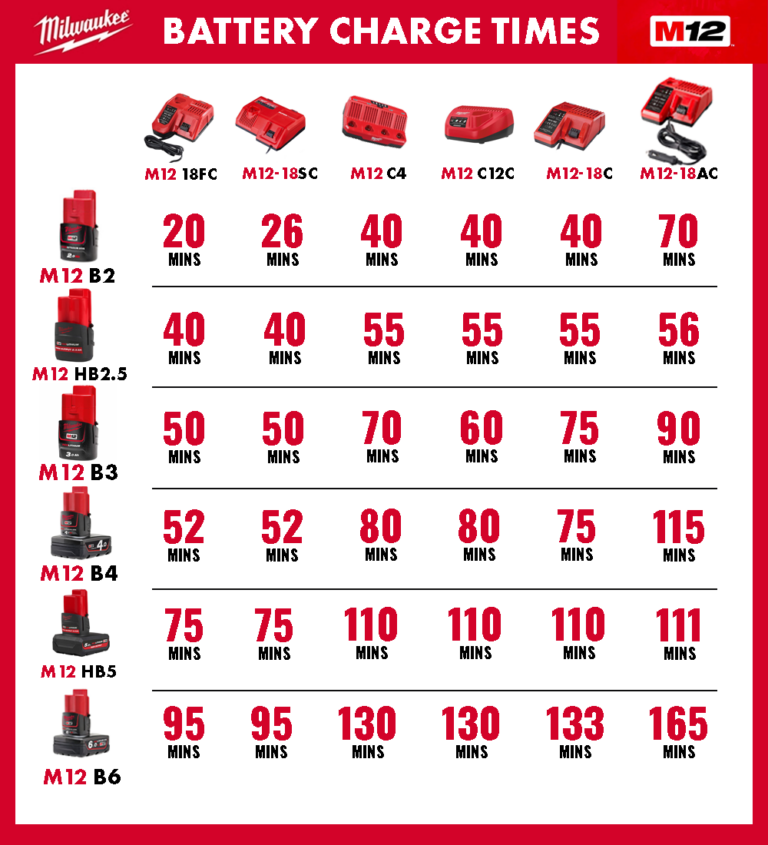 Milwaukee BATTERY CHARGE TIMES M12

| | M12 18FC | M12-18SC | M12 C4 | M12 C12C | M12-18C | M12-18AC |
|---|---|---|---|---|---|---|
| M12 B2 | 20 MINS | 26 MINS | 40 MINS | 40 MINS | 40 MINS | 70 MINS |
| M12 HB2.5 | 40 MINS | 40 MINS | 55 MINS | 55 MINS | 55 MINS | 56 MINS |
| M12 B3 | 50 MINS | 50 MINS | 70 MINS | 60 MINS | 75 MINS | 90 MINS |
| M12 B4 | 52 MINS | 52 MINS | 80 MINS | 80 MINS | 75 MINS | 115 MINS |
| M12 HB5 | 75 MINS | 75 MINS | 110 MINS | 110 MINS | 110 MINS | 111 MINS |
| M12 B6 | 95 MINS | 95 MINS | 130 MINS | 130 MINS | 133 MINS | 165 MINS |